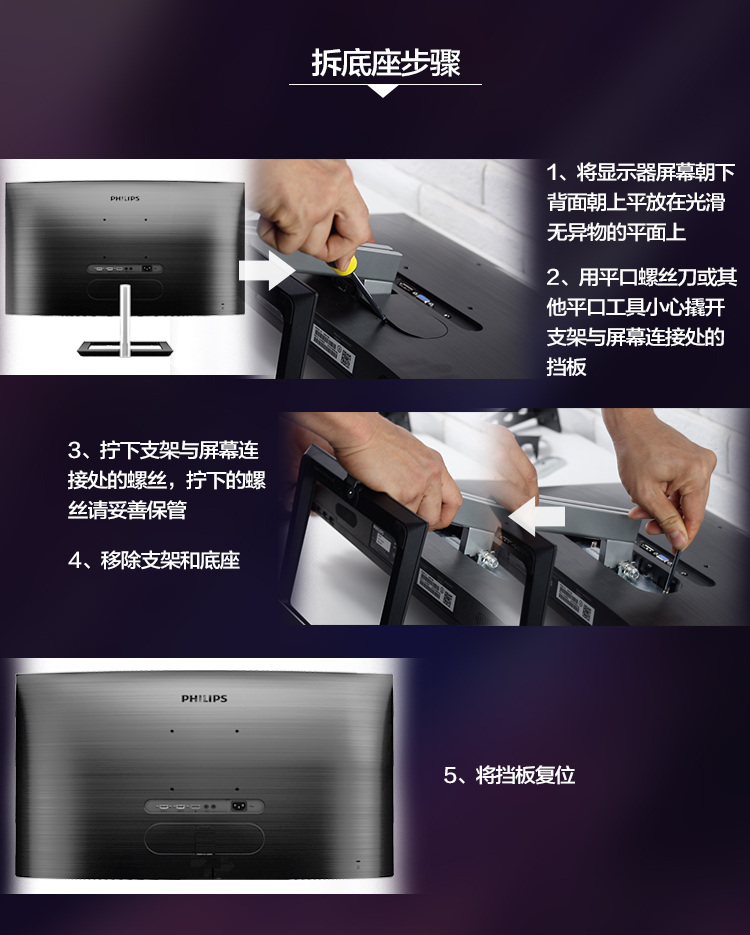 拆底座步骤

PHILIPS

1、将显示器屏幕朝下背面朝上平放在光滑无异物的平面上

2、用平口螺丝刀或其他平口工具小心撬开支架与屏幕连接处的挡板

3、拧下支架与屏幕连接处的螺丝，拧下的螺丝请妥善保管

4、移除支架和底座

PHILIPS

5、将挡板复位