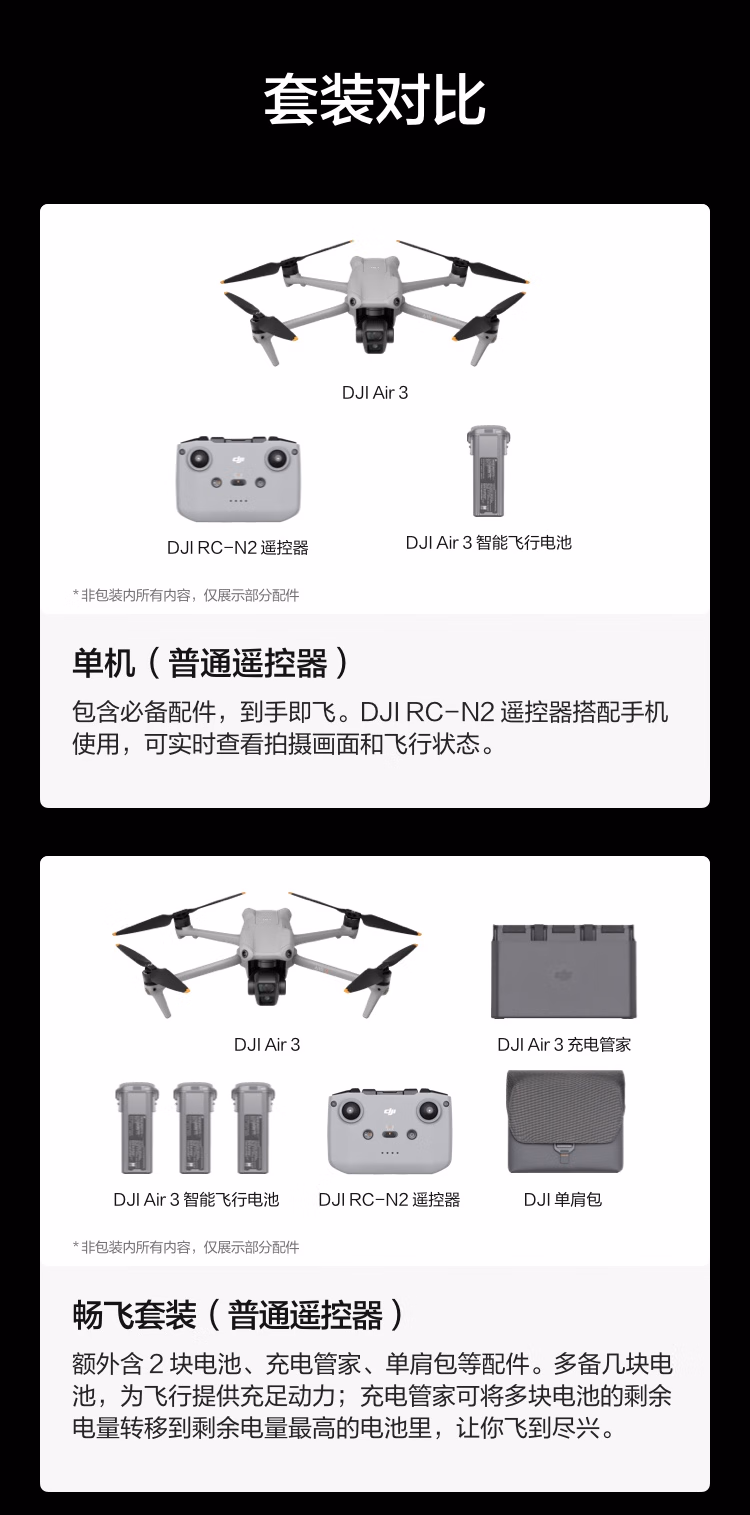 套装对比

DJI Air 3

DJI RC-N2 遥控器

DJI Air 3 智能飞行电池

* 非包装内所有内容，仅展示部分配件

单机（普通遥控器）

包含必备配件，到手即飞。DJI RC-N2 遥控器搭配手机使用，可实时查看拍摄画面和飞行状态。

DJI Air 3

DJI Air 3 充电管家

DJI Air 3 智能飞行电池

DJI RC-N2 遥控器

DJI 单肩包

* 非包装内所有内容，仅展示部分配件

畅飞套装（普通遥控器）

额外含 2 块电池、充电管家、单肩包等配件。多备几块电池，为飞行提供充足动力；充电管家可将多块电池的剩余电量转移到剩余电量最高的电池里，让你飞到尽兴。